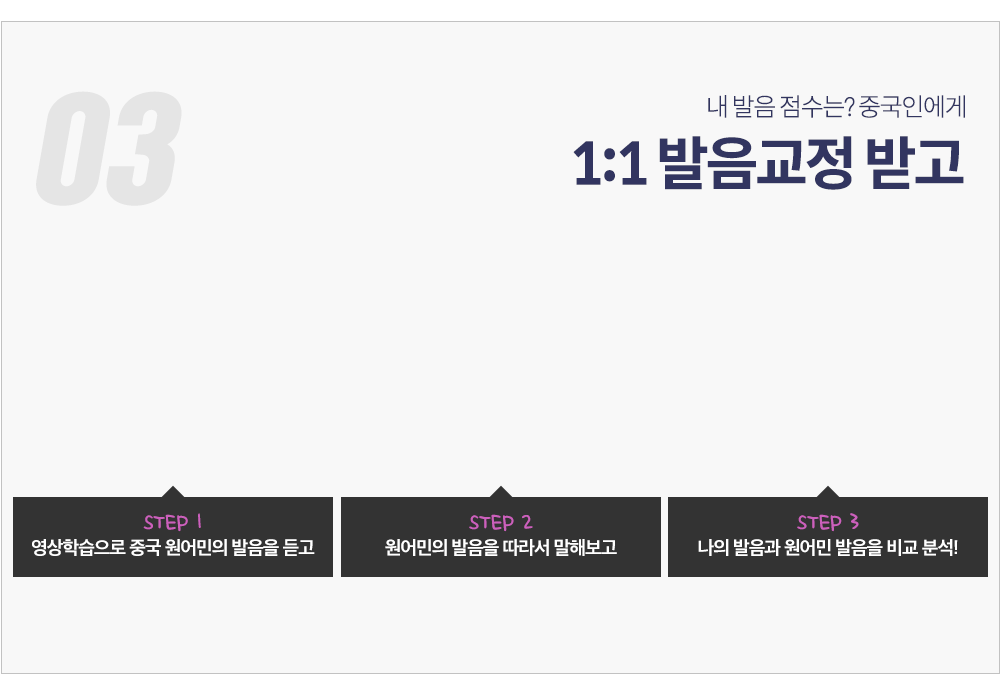 03

내 발음 점수는? 중국인에게

1:1 발음교정 받고

STEP 1
영상학습으로 중국 원어민의 발음을 듣고

STEP 2
원어민의 발음을 따라서 말해보고

STEP 3
나의 발음과 원어민 발음을 비교 분석!